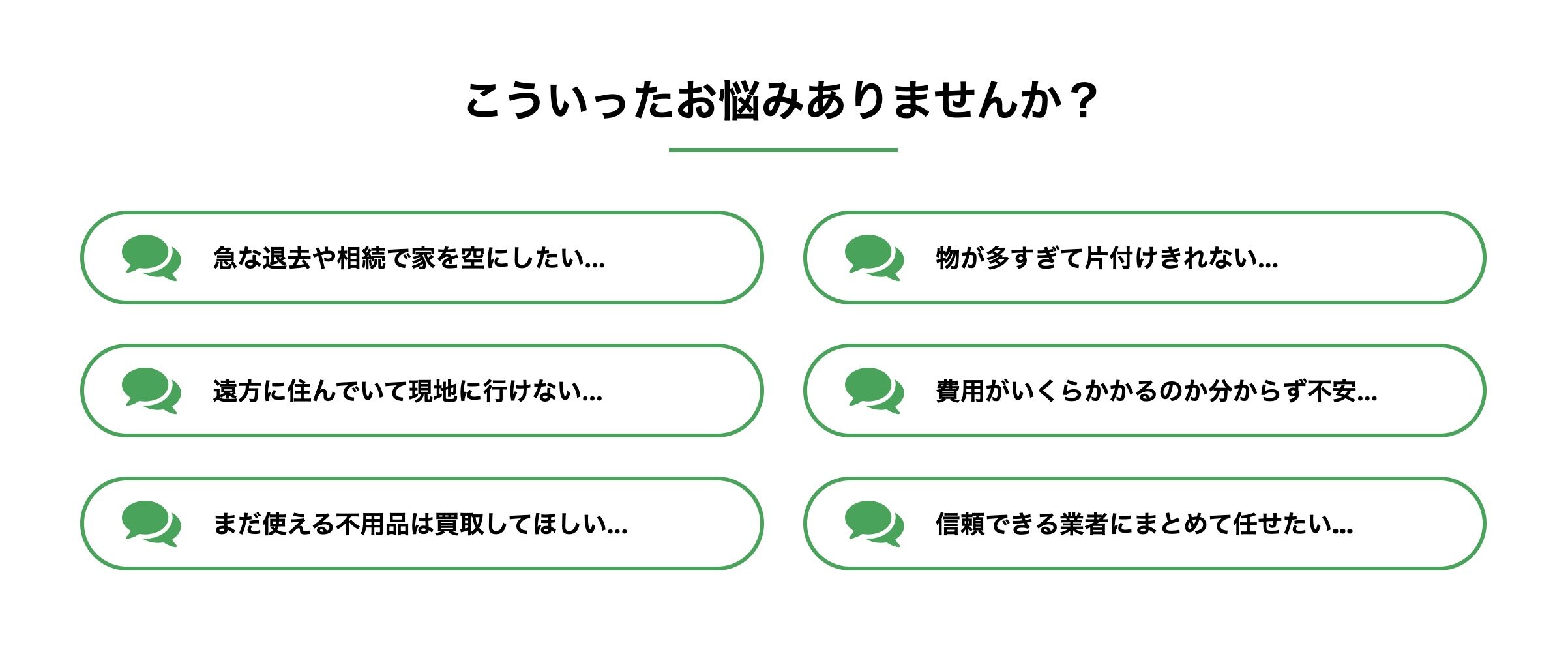 こういったお悩みありませんか？

急な退去や相続で家を空にしたい...

遠方に住んでいて現地に行けない...

まだ使える不用品は買取してほしい...

物が多すぎて片付けきれない...

費用がいくらかかるのか分からず不安...

信頼できる業者にまとめて任せたい...